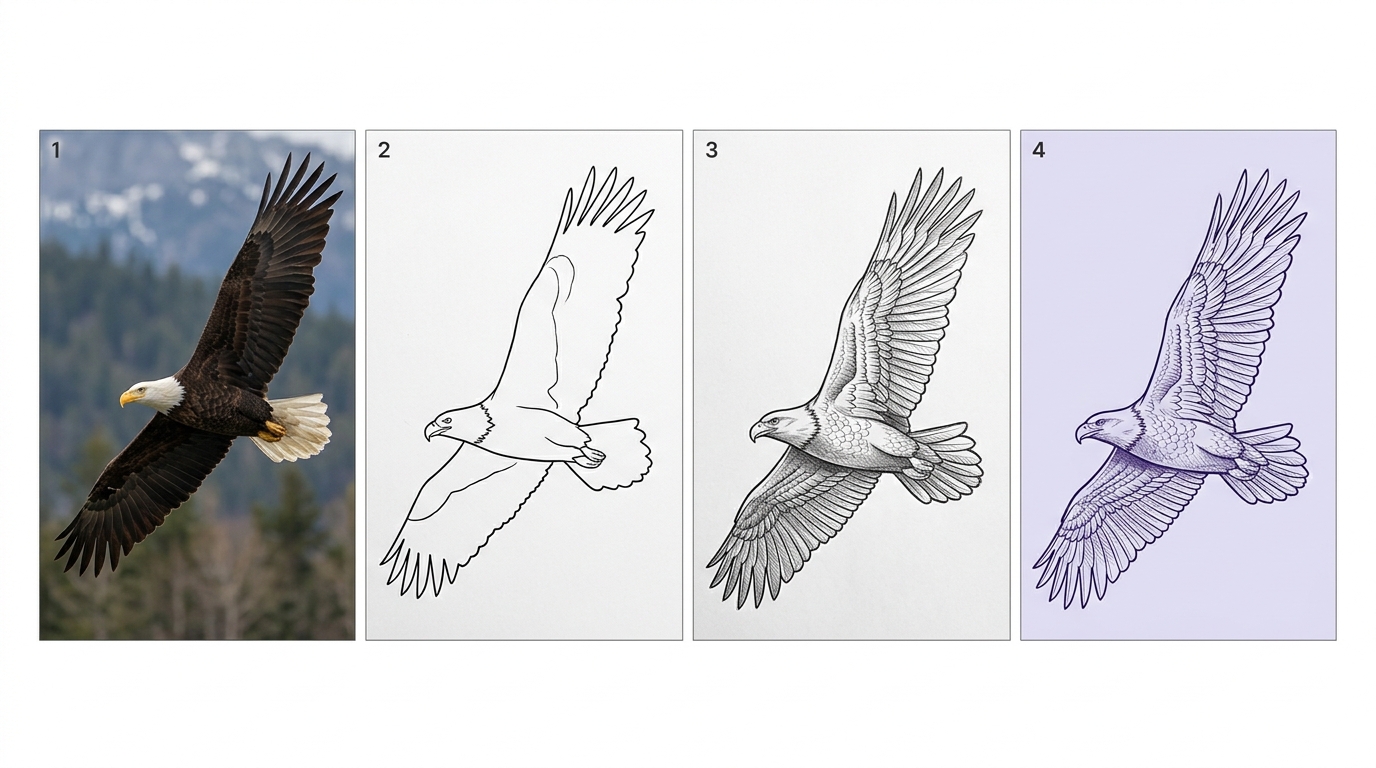 1

2

3

4